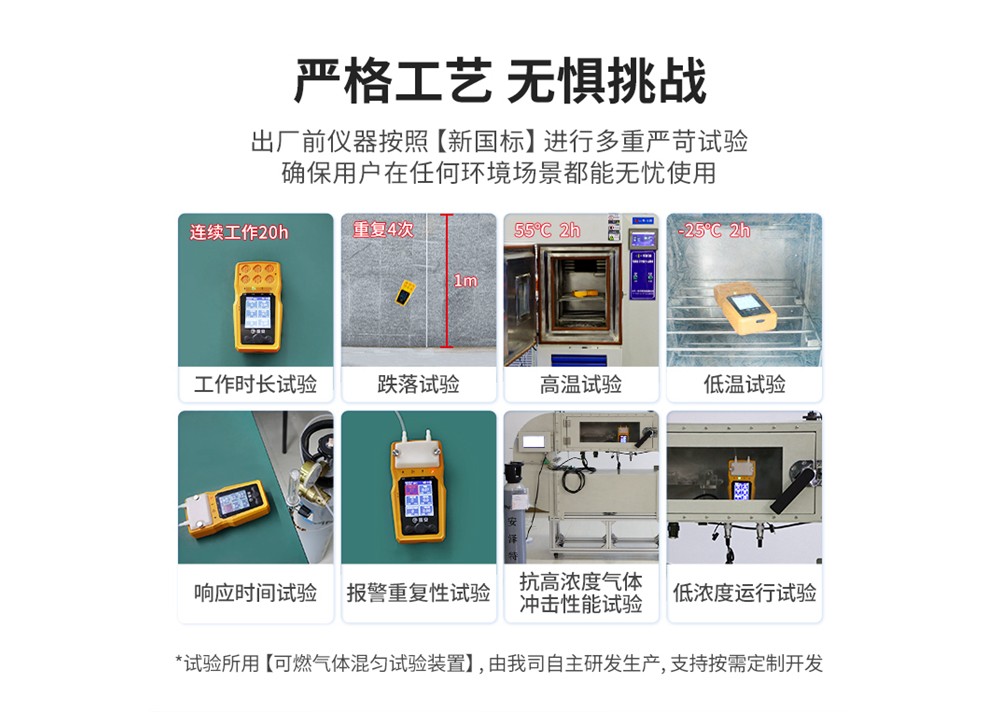 严格工艺 无惧挑战

出厂前仪器按照【新国标】进行多重严苛试验
确保用户在任何环境场景都能无忧使用

连续工作20h
工作时长试验

重复4次
1m
跌落试验

55°C 2h
高温试验

-25°C 2h
低温试验

响应时间试验

报警重复性试验

安泽特
抗高浓度气体冲击性能试验

低浓度运行试验

*试验所用【可燃气体混匀试验装置】, 由我司自主研发生产, 支持按需定制开发